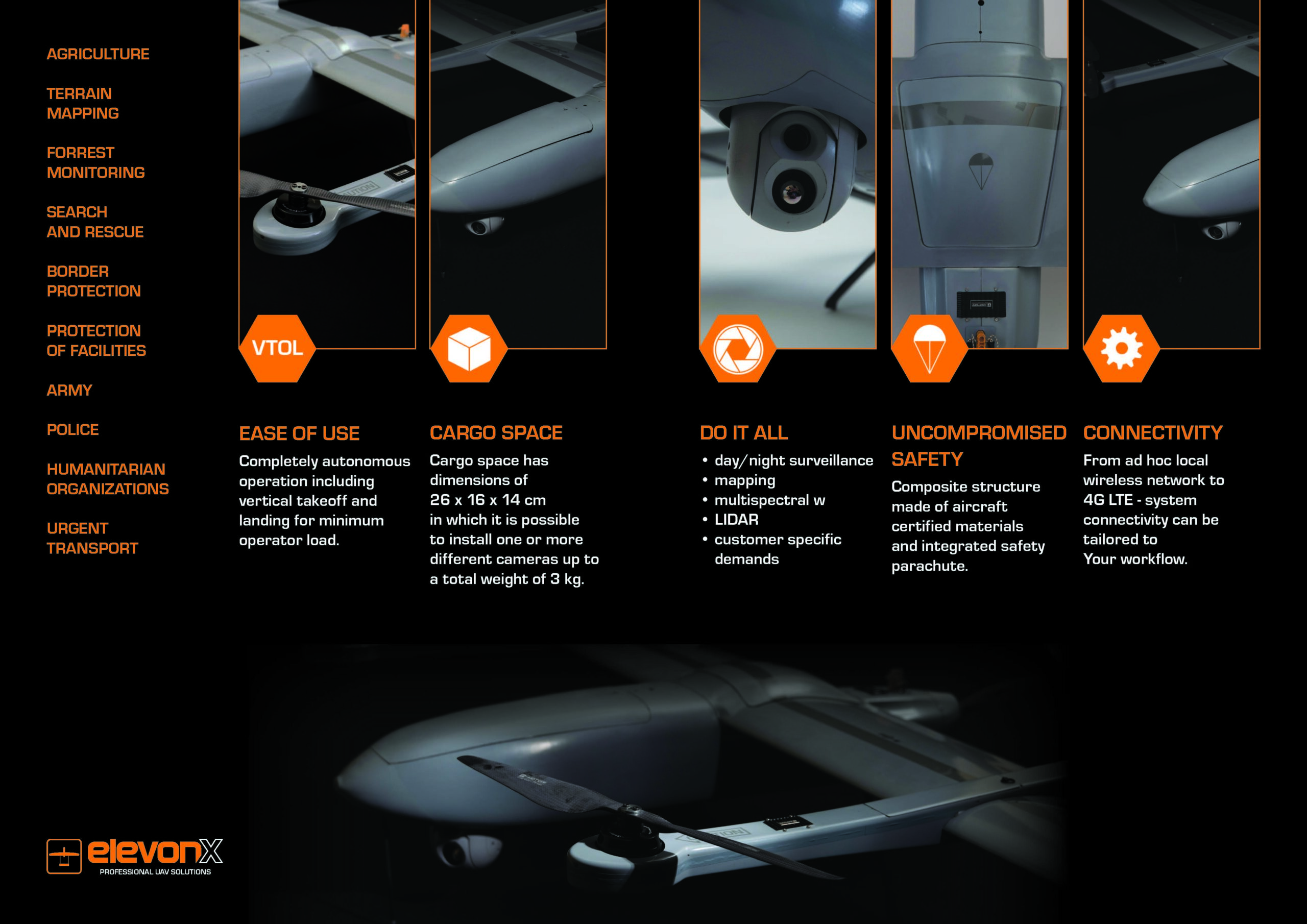 AGRICULTURE

TERRAIN MAPPING

FORREST MONITORING

SEARCH AND RESCUE

BORDER PROTECTION

PROTECTION OF FACILITIES

ARMY

POLICE

HUMANITARIAN ORGANIZATIONS

URGENT TRANSPORT

VTOL

EASE OF USE

Completely autonomous operation including vertical takeoff and landing for minimum operator load.

CARGO SPACE

Cargo space has dimensions of 26 x 16 x 14 cm in which it is possible to install one or more different cameras up to a total weight of 3 kg.

DO IT ALL

• day/night surveillance
• mapping
• multispectral w
• LIDAR
• customer specific demands

UNCOMPROMISED SAFETY

Composite structure made of aircraft certified materials and integrated safety parachute.

CONNECTIVITY

From ad hoc local wireless network to 4G LTE - system connectivity can be tailored to Your workflow.

elevonX
PROFESSIONAL UAV SOLUTIONS